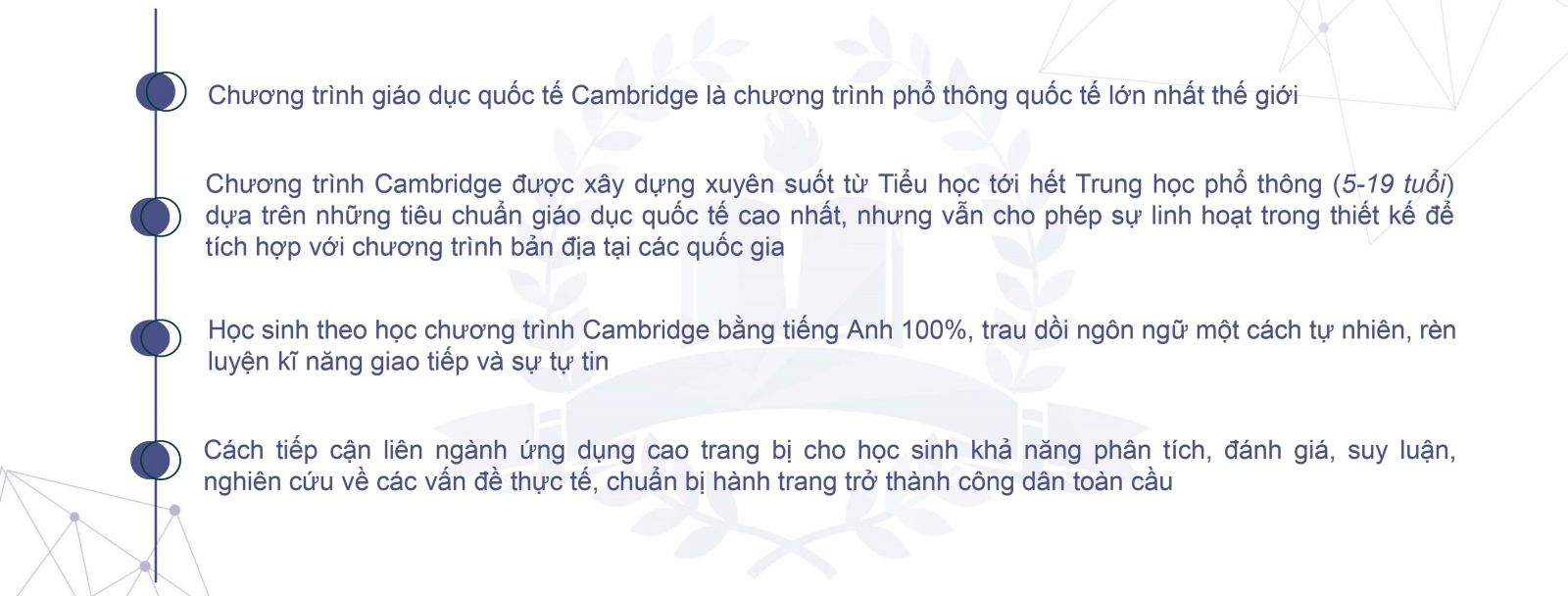 Chương trình giáo dục quốc tế Cambridge là chương trình phổ thông quốc tế lớn nhất thế giới

Chương trình Cambridge được xây dựng xuyên suốt từ Tiểu học tới hết Trung học phổ thông (5-19 tuổi) dựa trên những tiêu chuẩn giáo dục quốc tế cao nhất, nhưng vẫn cho phép sự linh hoạt trong thiết kế để tích hợp với chương trình bản địa tại các quốc gia

Học sinh theo học chương trình Cambridge bằng tiếng Anh 100%, trau dồi ngôn ngữ một cách tự nhiên, rèn luyện kĩ năng giao tiếp và sự tự tin

Cách tiếp cận liên ngành ứng dụng cao trang bị cho học sinh khả năng phân tích, đánh giá, suy luận, nghiên cứu về các vấn đề thực tế, chuẩn bị hành trang trở thành công dân toàn cầu