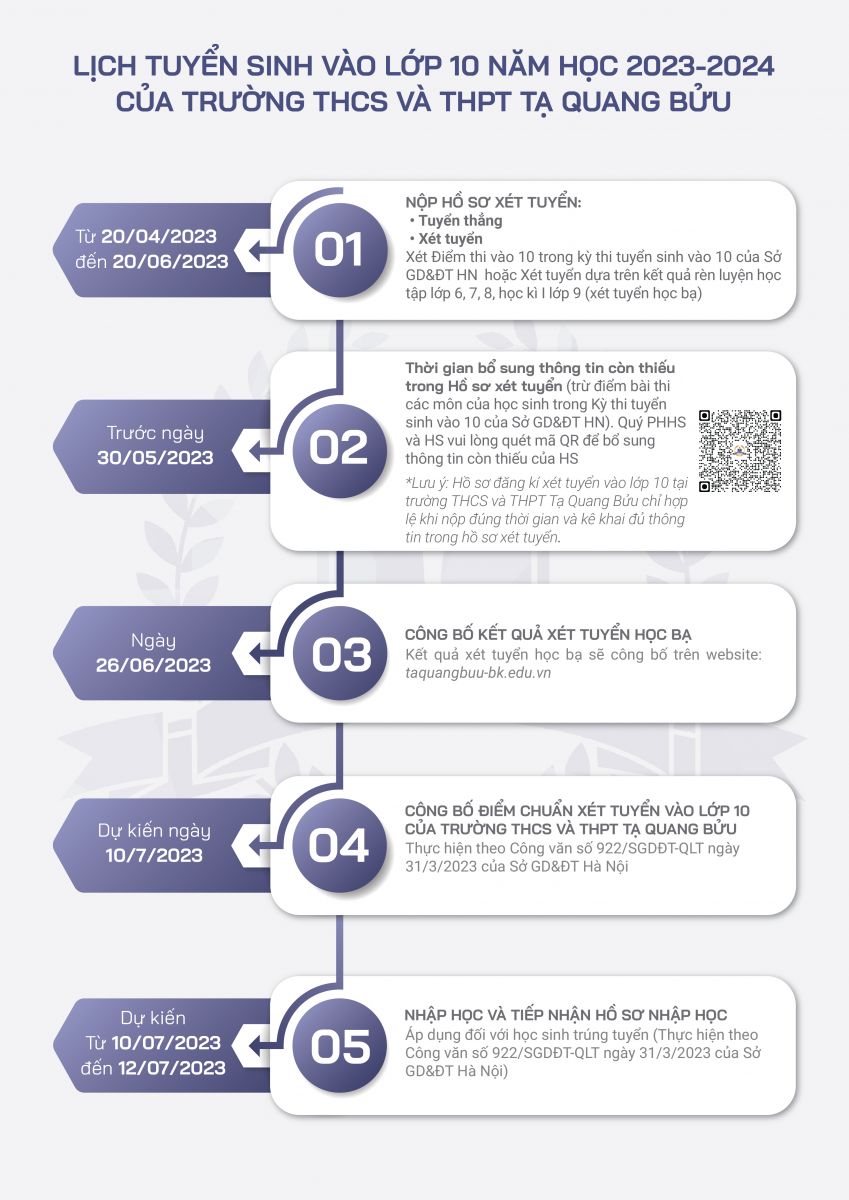 LỊCH TUYỂN SINH VÀO LỚP 10 NĂM HỌC 2023-2024
CỦA TRƯỜNG THCS VÀ THPT TẠ QUANG BỬU

Từ 20/04/2023
đến 20/06/2023

01

NỘP HỒ SƠ XÉT TUYỂN:
• Tuyển thẳng
• Xét tuyển
Xét Điểm thi vào 10 trong kỳ thi tuyển sinh vào 10 của Sở GD&ĐT HN hoặc Xét tuyển dựa trên kết quả rèn luyện học tập lớp 6, 7, 8, học kì I lớp 9 (xét tuyển học bạ)

Trước ngày
30/05/2023

02

Thời gian bổ sung thông tin còn thiếu trong Hồ sơ xét tuyển (trừ điểm bài thi các môn của học sinh trong Kỳ thi tuyển sinh vào 10 của Sở GD&ĐT HN). Quý PHHS và HS vui lòng quét mã QR để bổ sung thông tin còn thiếu của HS

*Lưu ý: Hồ sơ đăng kí xét tuyển vào lớp 10 tại trường THCS và THPT Tạ Quang Bửu chỉ hợp lệ khi nộp đúng thời gian và kê khai đủ thông tin trong hồ sơ xét tuyển.

Ngày
26/06/2023

03

CÔNG BỐ KẾT QUẢ XÉT TUYỂN HỌC BẠ
Kết quả xét tuyển học bạ sẽ công bố trên website: taquangbuu-bk.edu.vn

Dự kiến ngày
10/7/2023

04

CÔNG BỐ ĐIỂM CHUẨN XÉT TUYỂN VÀO LỚP 10 CỦA TRƯỜNG THCS VÀ THPT TẠ QUANG BỬU
Thực hiện theo Công văn số 922/SGDĐT-QLT ngày 31/3/2023 của Sở GD&ĐT Hà Nội

Dự kiến
Từ 10/07/2023
đến 12/07/2023

05

NHẬP HỌC VÀ TIẾP NHẬN HỒ SƠ NHẬP HỌC
Áp dụng đối với học sinh trúng tuyển (Thực hiện theo Công văn số 922/SGDĐT-QLT ngày 31/3/2023 của Sở GD&ĐT Hà Nội)